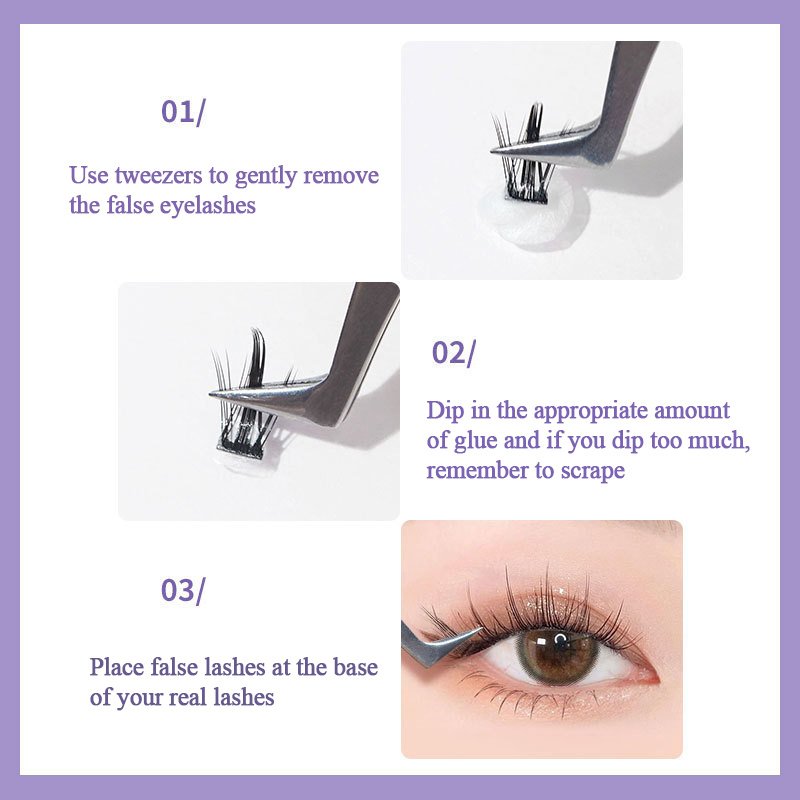 01/

Use tweezers to gently remove the false eyelashes

02/

Dip in the appropriate amount of glue and if you dip too much, remember to scrape

03/

Place false lashes at the base of your real lashes